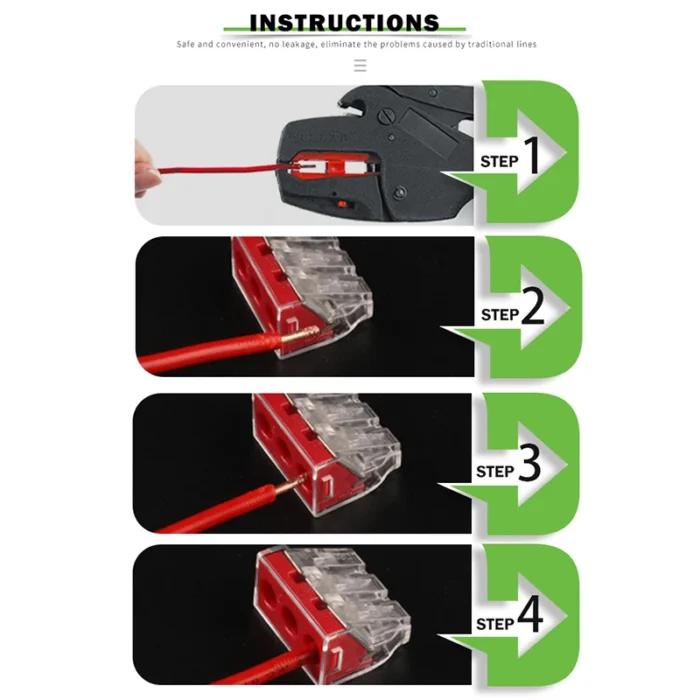 INSTRUCTIONS

Safe and convenient, no leakage, eliminate the problems caused by traditional lines

STEP 1

STEP 2

STEP 3

STEP 4